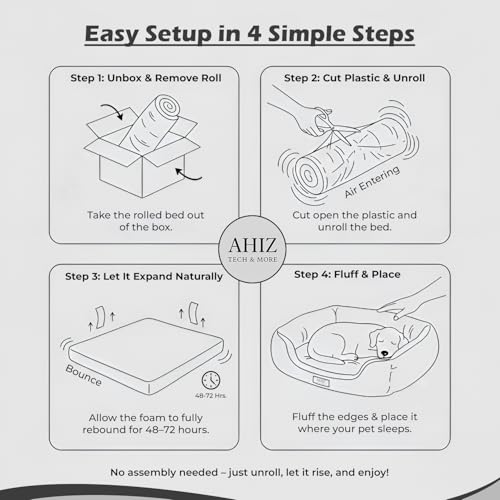 Easy Setup in 4 Simple Steps

Step 1: Unbox & Remove Roll

Take the rolled bed out of the box.

Step 2: Cut Plastic & Unroll

Air Entering

Cut open the plastic and unroll the bed.

AHIZ
TECH & MORE

Step 3: Let It Expand Naturally

Bounce

48-72 Hrs.

Allow the foam to fully rebound for 48–72 hours.

Step 4: Fluff & Place

Fluff the edges & place it where your pet sleeps.

No assembly needed – just unroll, let it rise, and enjoy!