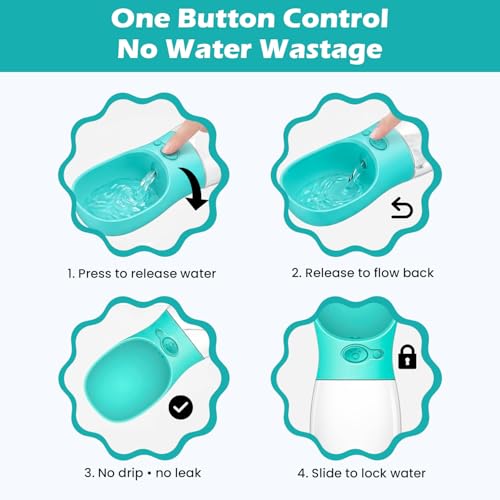 One Button Control
No Water Wastage

1. Press to release water

2. Release to flow back

3. No drip • no leak

4. Slide to lock water